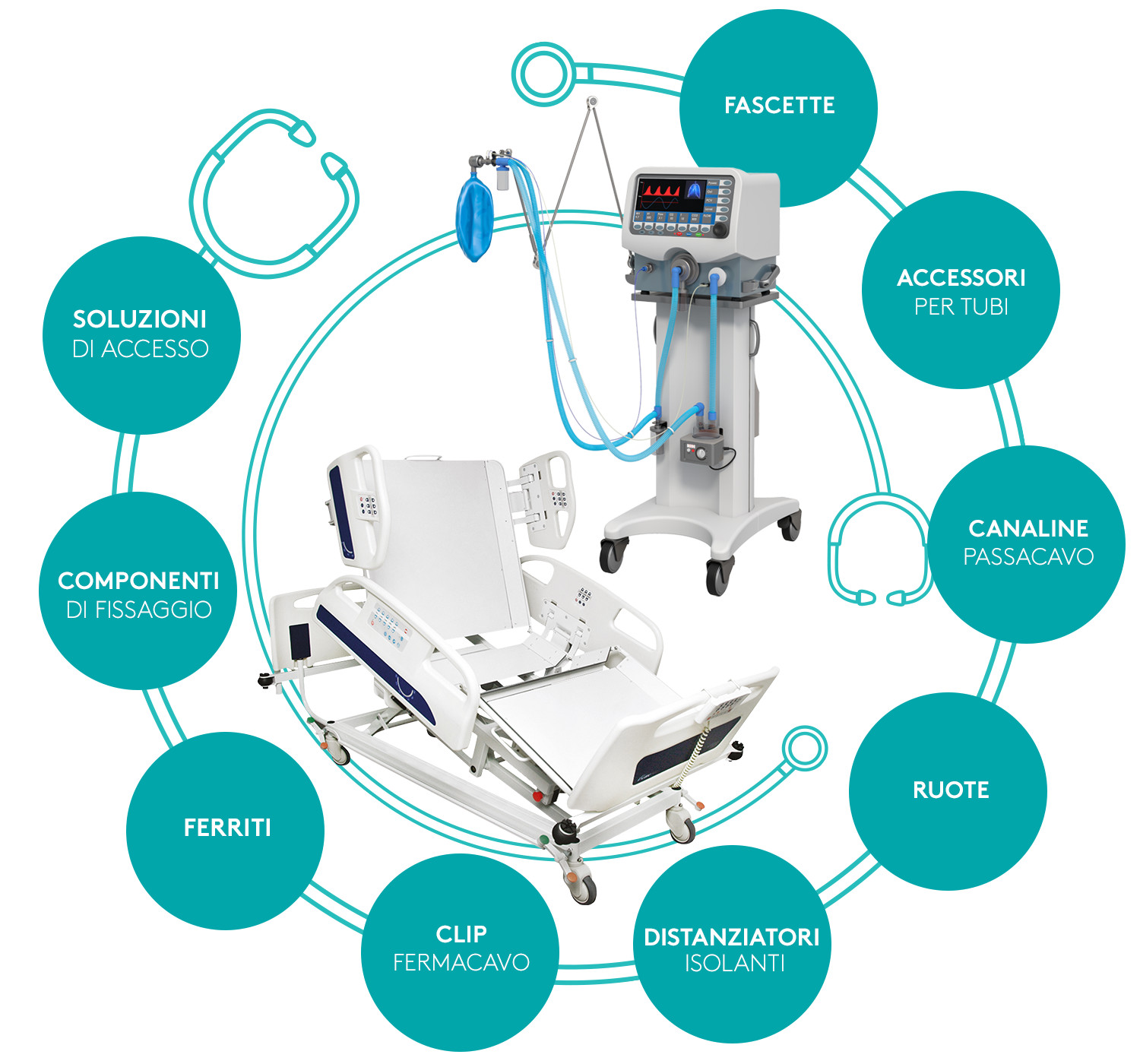 FASCETTE

ACCESSORI
PER TUBI

CANALINE
PASSACAVO

RUOTE

DISTANZIATORI
ISOLANTI

CLIP
FERMACAVO

FERRITI

COMPONENTI
DI FISSAGGIO

SOLUZIONI
DI ACCESSO