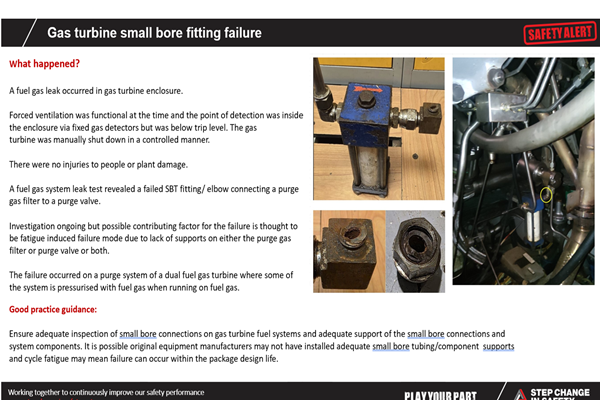 Gas turbine small bore fitting failure

SAFETY ALERT

What happened?

A fuel gas leak occurred in gas turbine enclosure.

Forced ventilation was functional at the time and the point of detection was inside the enclosure via fixed gas detectors but was below trip level. The gas turbine was manually shut down in a controlled manner.

There were no injuries to people or plant damage.

A fuel gas system leak test revealed a failed SBT fitting/ elbow connecting a purge gas filter to a purge valve.

Investigation ongoing but possible contributing factor for the failure is thought to be fatigue induced failure mode due to lack of supports on either the purge gas filter or purge valve or both.

The failure occurred on a purge system of a dual fuel gas turbine where some of the system is pressurised with fuel gas when running on fuel gas.

Good practice guidance:

Ensure adequate inspection of small bore connections on gas turbine fuel systems and adequate support of the small bore connections and system components. It is possible original equipment manufacturers may not have installed adequate small bore tubing/component supports and cycle fatigue may mean failure can occur within the package design life.

Working together to continuously improve our safety performance

PLAY YOUR PART

STEP CHANGE IN SAFETY