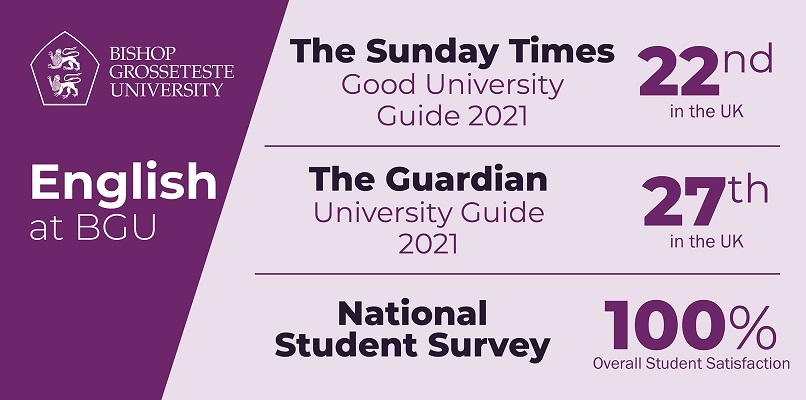 BISHOP GROSSETESTE UNIVERSITY

English at BGU

The Sunday Times
Good University Guide 2021

22nd
in the UK

The Guardian
University Guide 2021

27th
in the UK

National Student Survey

100%
Overall Student Satisfaction