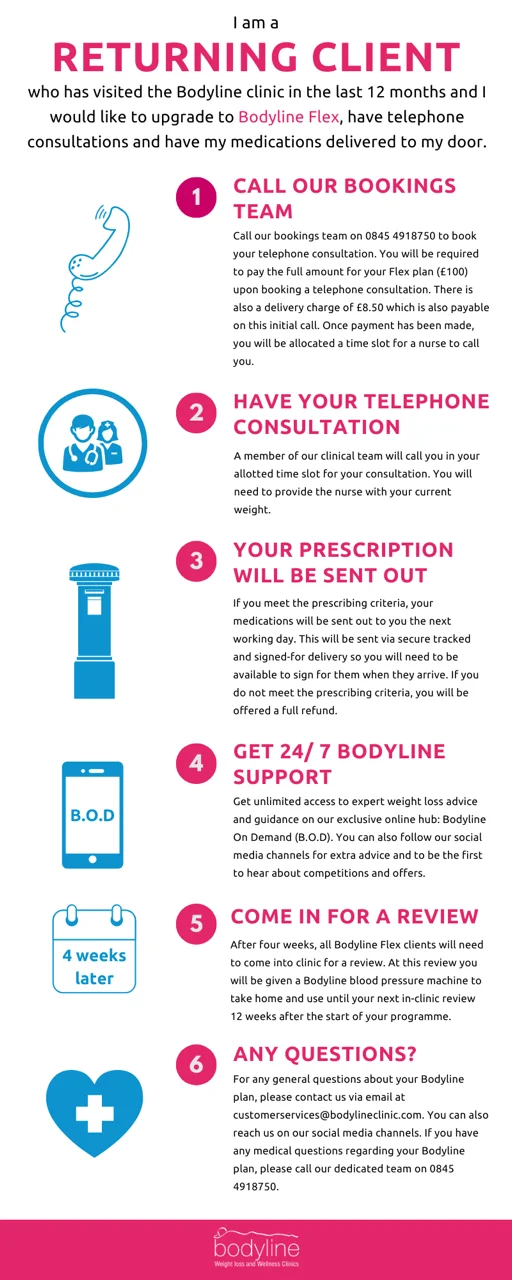 I am a

RETURNING CLIENT

who has visited the Bodyline clinic in the last 12 months and I would like to upgrade to Bodyline Flex, have telephone consultations and have my medications delivered to my door.

1

CALL OUR BOOKINGS TEAM

Call our bookings team on 0845 4918750 to book your telephone consultation. You will be required to pay the full amount for your Flex plan (£100) upon booking a telephone consultation. There is also a delivery charge of £8.50 which is also payable on this initial call. Once payment has been made, you will be allocated a time slot for a nurse to call you.

2

HAVE YOUR TELEPHONE CONSULTATION

A member of our clinical team will call you in your allotted time slot for your consultation. You will need to provide the nurse with your current weight.

3

YOUR PRESCRIPTION WILL BE SENT OUT

If you meet the prescribing criteria, your medications will be sent out to you the next working day. This will be sent via secure tracked and signed-for delivery so you will need to be available to sign for them when they arrive. If you do not meet the prescribing criteria, you will be offered a full refund.

B.O.D

4

GET 24/ 7 BODYLINE SUPPORT

Get unlimited access to expert weight loss advice and guidance on our exclusive online hub: Bodyline On Demand (B.O.D). You can also follow our social media channels for extra advice and to be the first to hear about competitions and offers.

4 weeks later

5

COME IN FOR A REVIEW

After four weeks, all Bodyline Flex clients will need to come into clinic for a review. At this review you will be given a Bodyline blood pressure machine to take home and use until your next in-clinic review 12 weeks after the start of your programme.

6

ANY QUESTIONS?

For any general questions about your Bodyline plan, please contact us via email at customerservices@bodylineclinic.com. You can also reach us on our social media channels. If you have any medical questions regarding your Bodyline plan, please call our dedicated team on 0845 4918750.

bodyline
Weight loss and Wellness Clinics