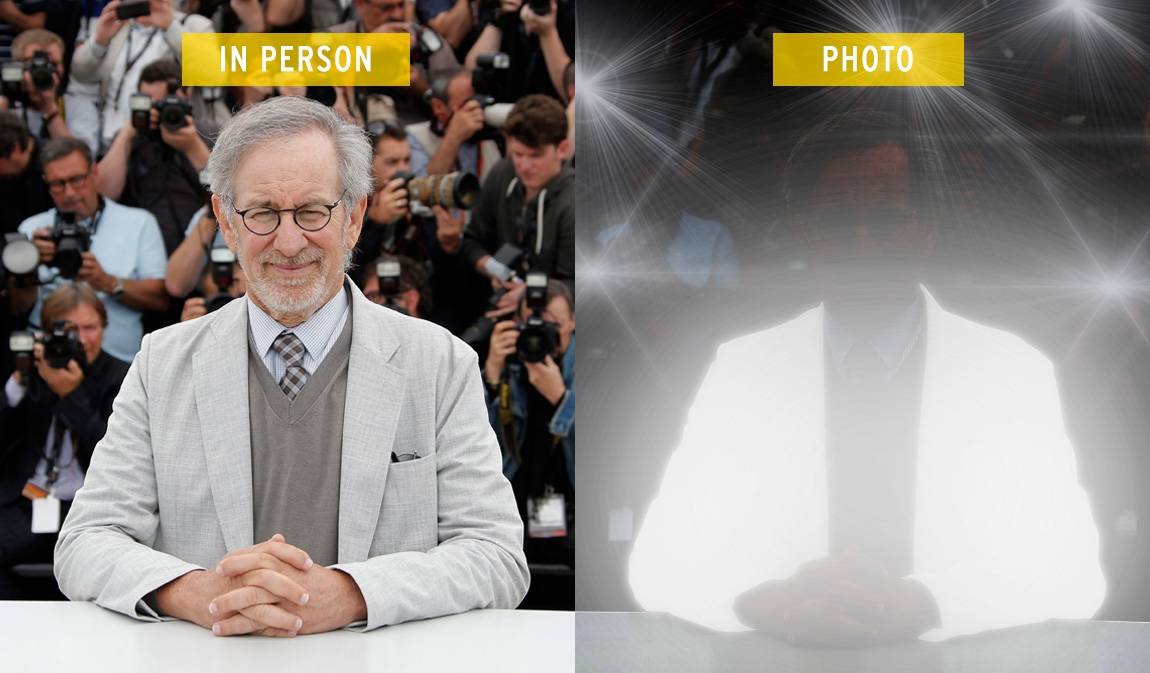 IN PERSON

PHOTO