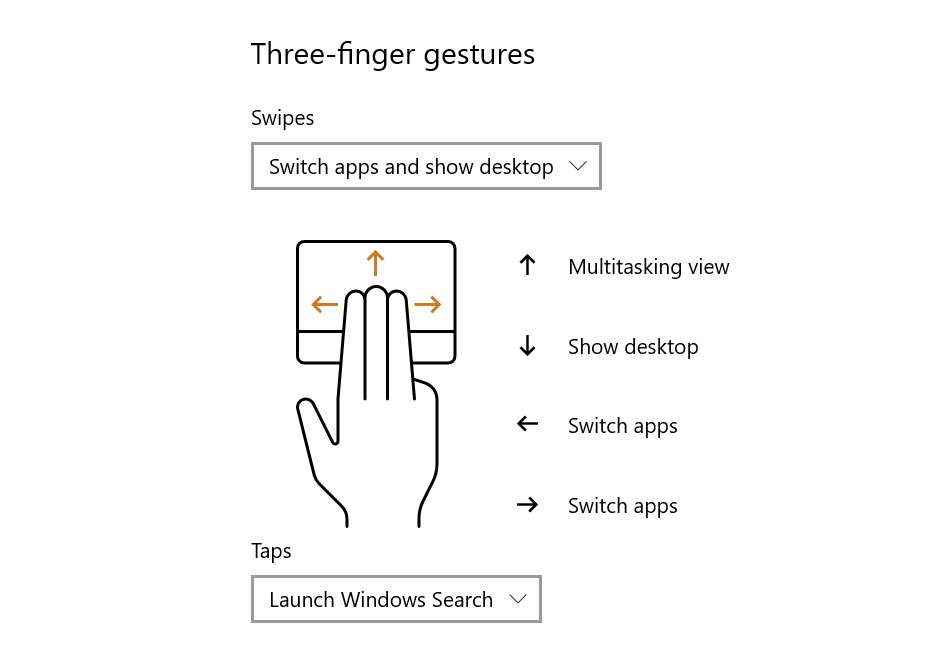 Three-finger gestures

Swipes

Switch apps and show desktop

↑ Multitasking view

↓ Show desktop

← Switch apps

→ Switch apps

Taps

Launch Windows Search