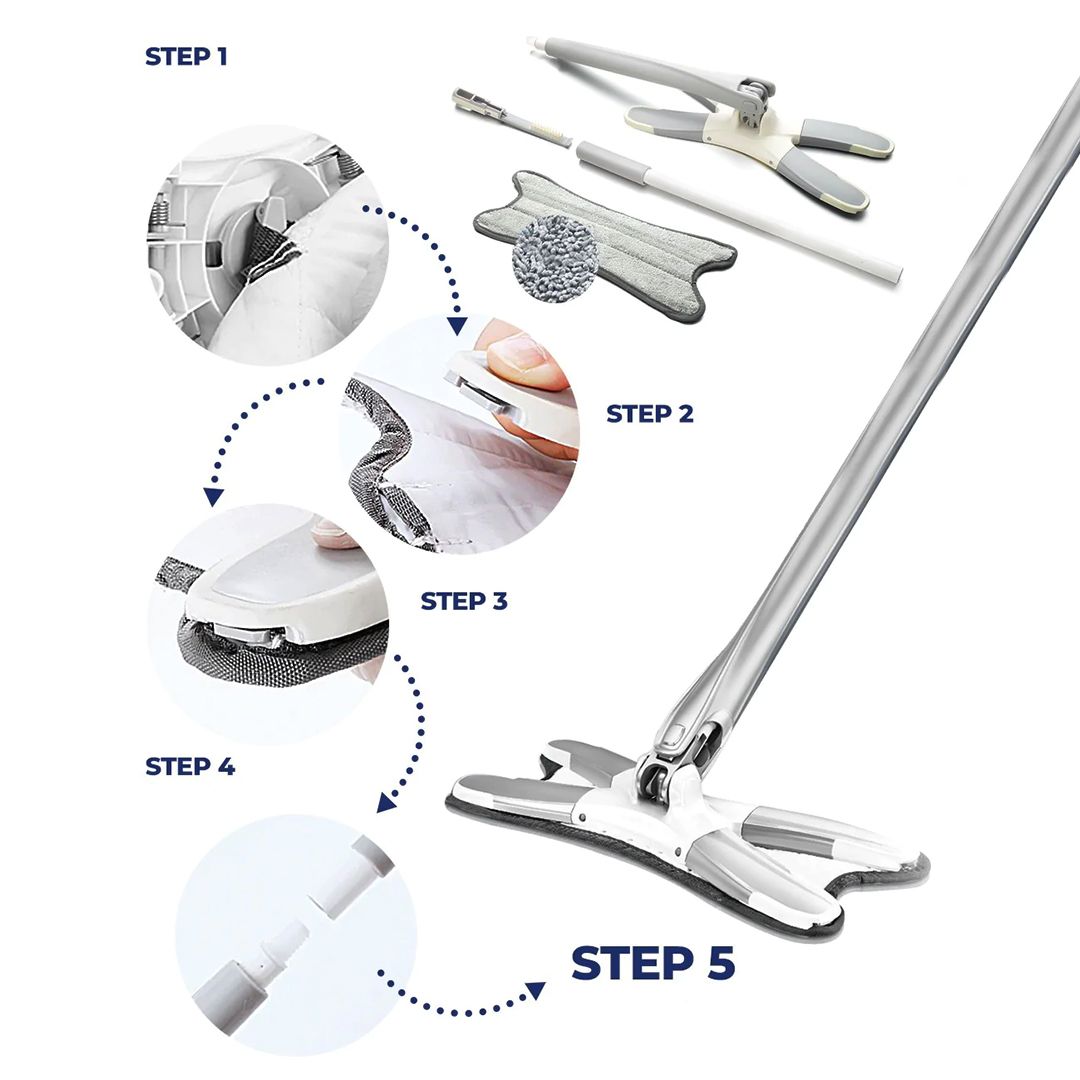 STEP 1

STEP 2

STEP 3

STEP 4

STEP 5