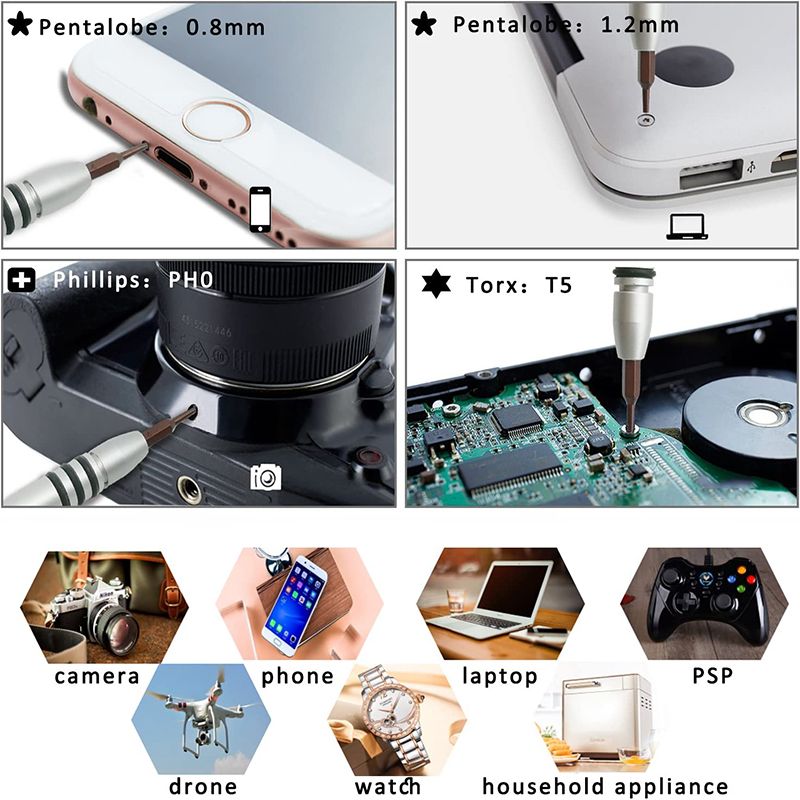 Pentalobe: 0.8mm

Pentalobe: 1.2mm

Phillips: PH0

Torx: T5

camera

phone

laptop

PSP

drone

watch

household appliance