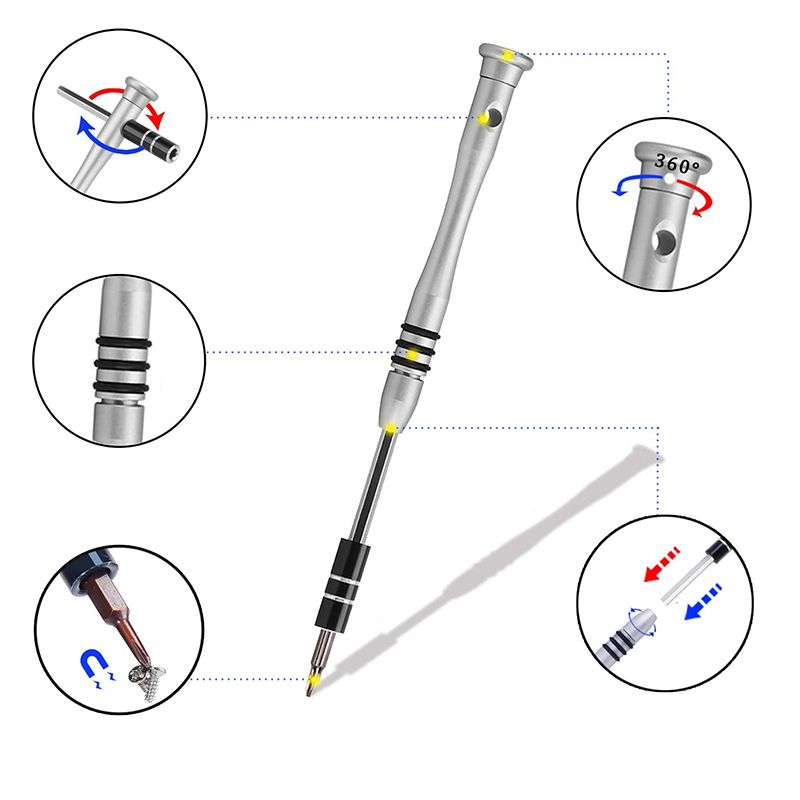 360°