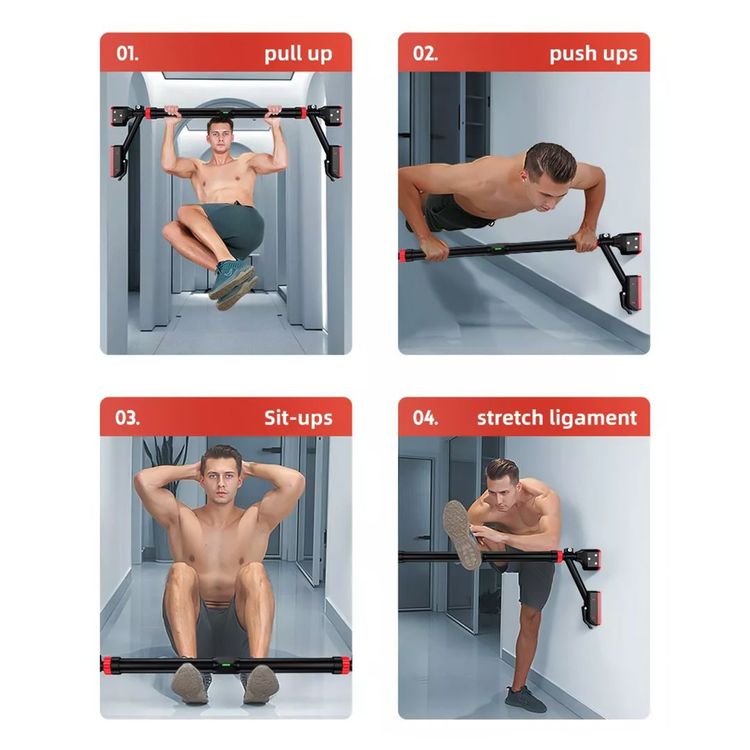 01. pull up

02. push ups

03. Sit-ups

04. stretch ligament