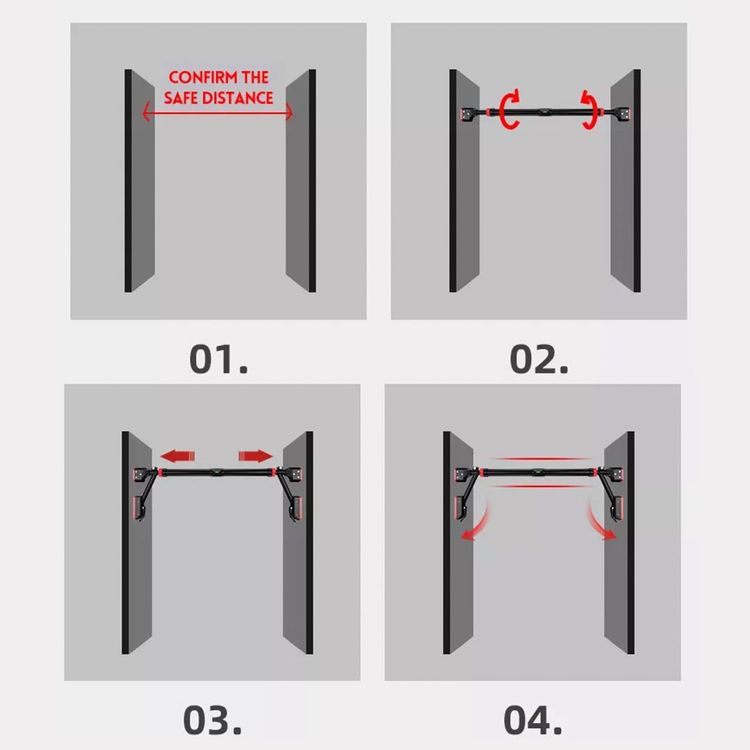 CONFIRM THE SAFE DISTANCE

01.

02.

03.

04.