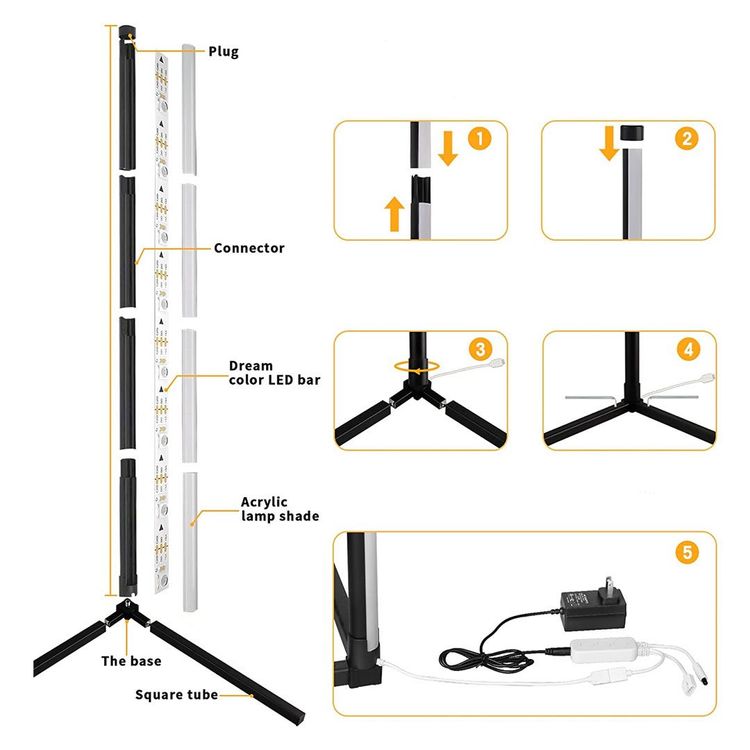 Plug

Connector

Dream color LED bar

Acrylic lamp shade

The base

Square tube

1

2

3

4

5