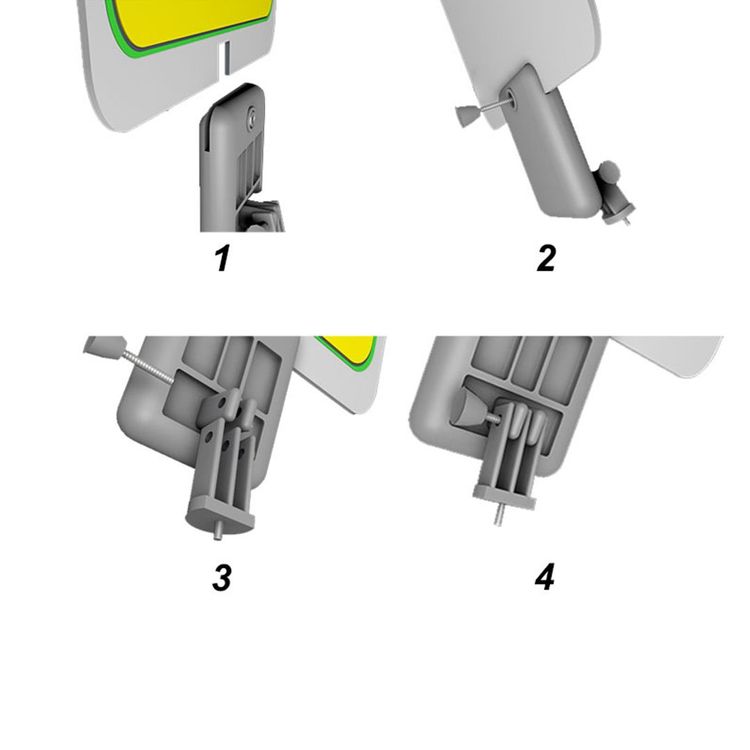 1

2

3

4