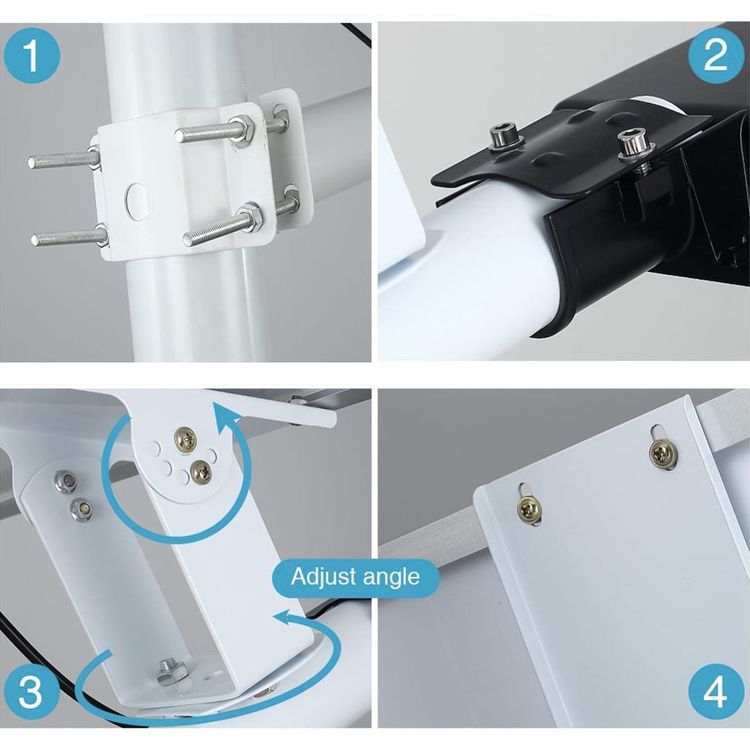 1

2

Adjust angle

3

4