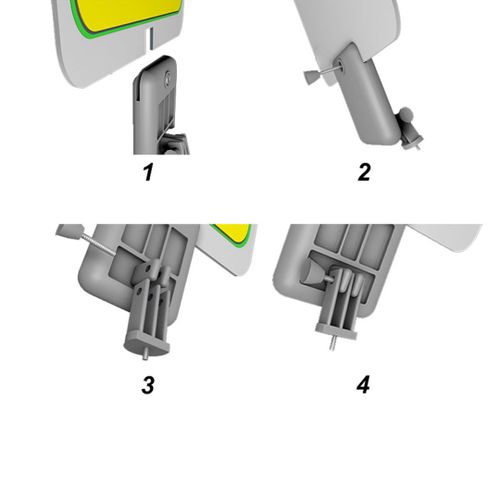 1

2

3

4