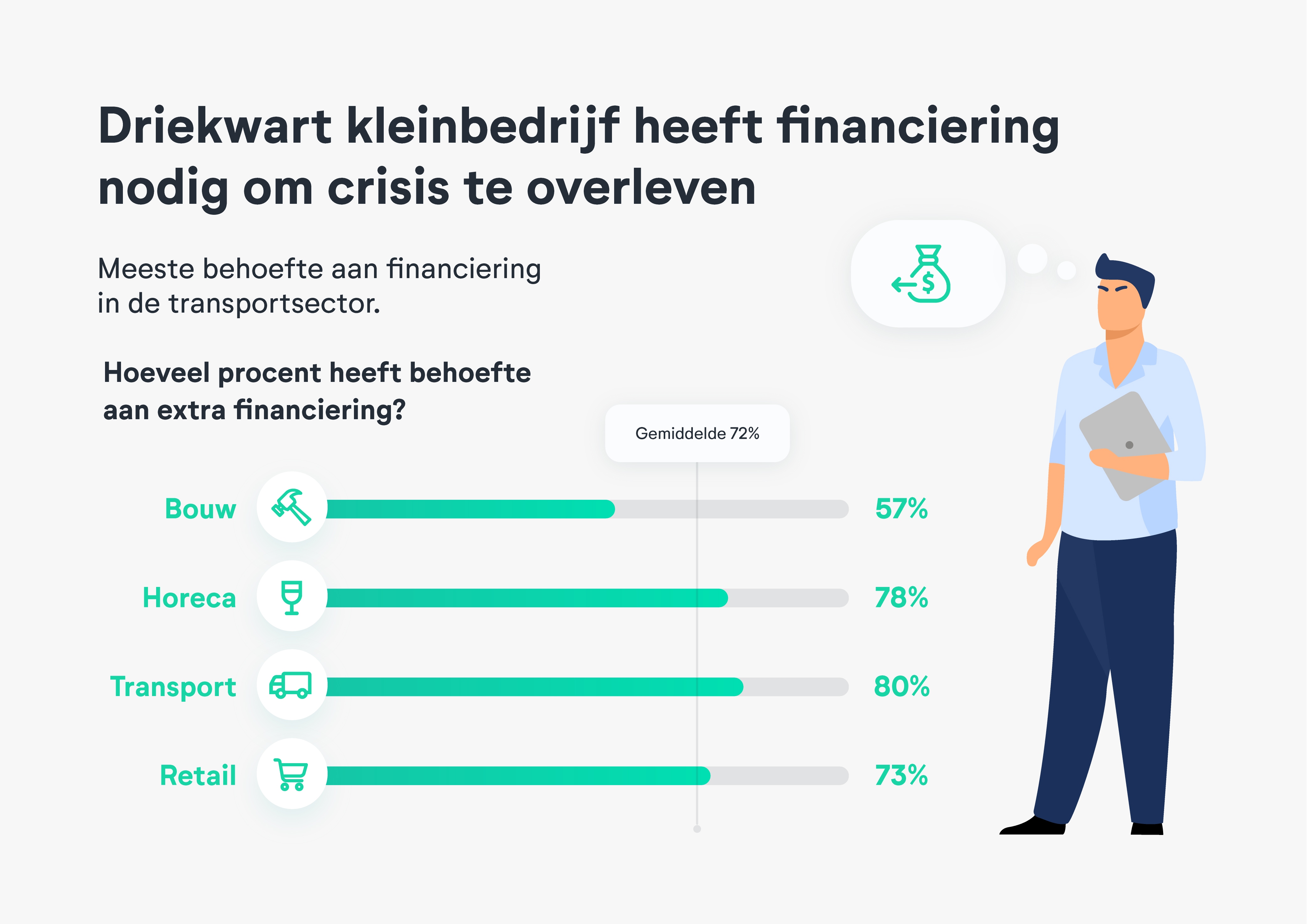 Driekwart kleinbedrijf heeft financiering nodig om crisis te overleven

Meeste behoefte aan financiering in de transportsector.

Hoeveel procent heeft behoefte aan extra financiering?

Gemiddelde 72%

Bouw 57%

Horeca 78%

Transport 80%

Retail 73%