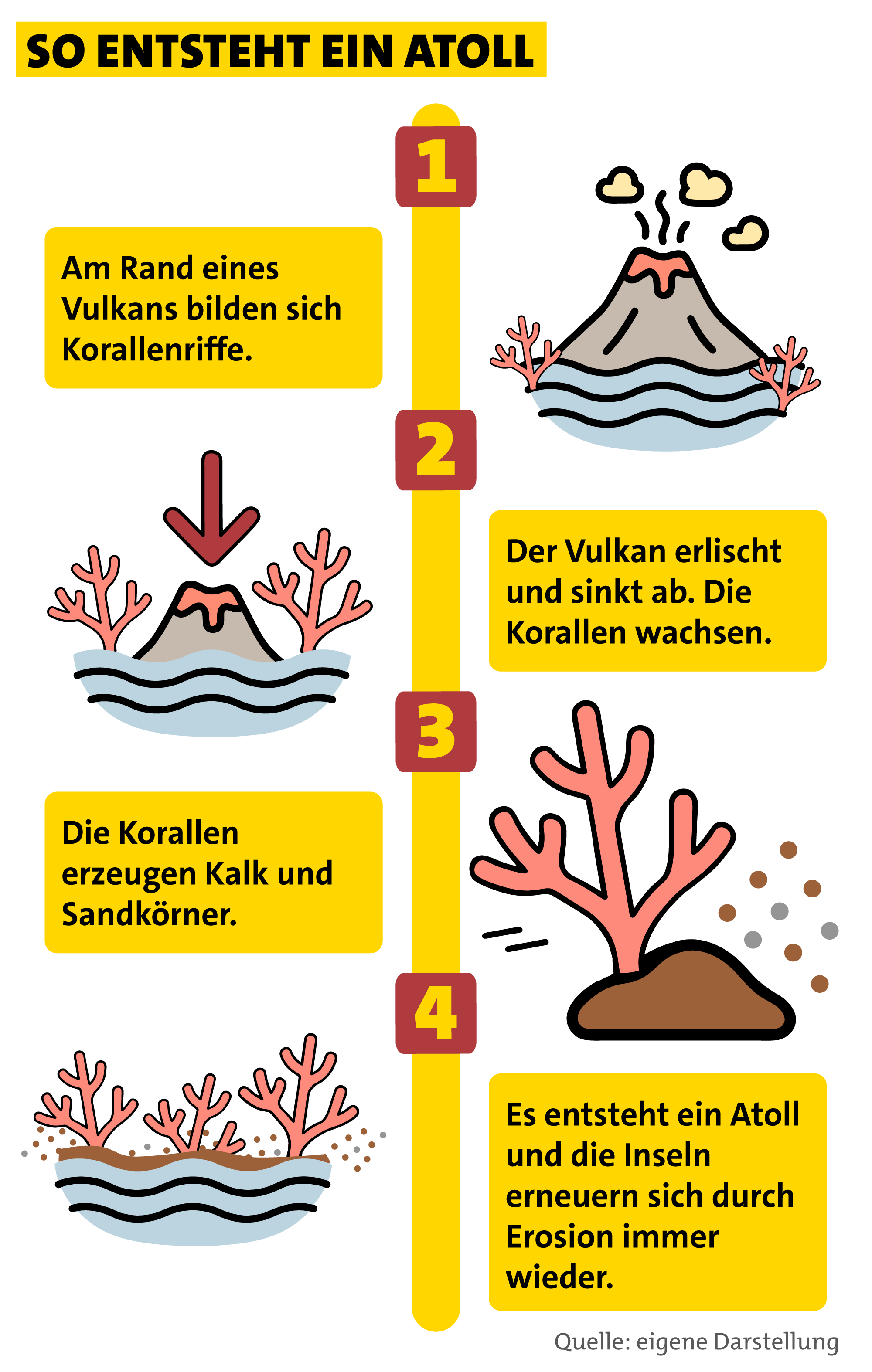 SO ENTSTEHT EIN ATOLL

1

Am Rand eines Vulkans bilden sich Korallenriffe.

2

Der Vulkan erlischt und sinkt ab. Die Korallen wachsen.

3

Die Korallen erzeugen Kalk und Sandkörner.

4

Es entsteht ein Atoll und die Inseln erneuern sich durch Erosion immer wieder.

Quelle: eigene Darstellung