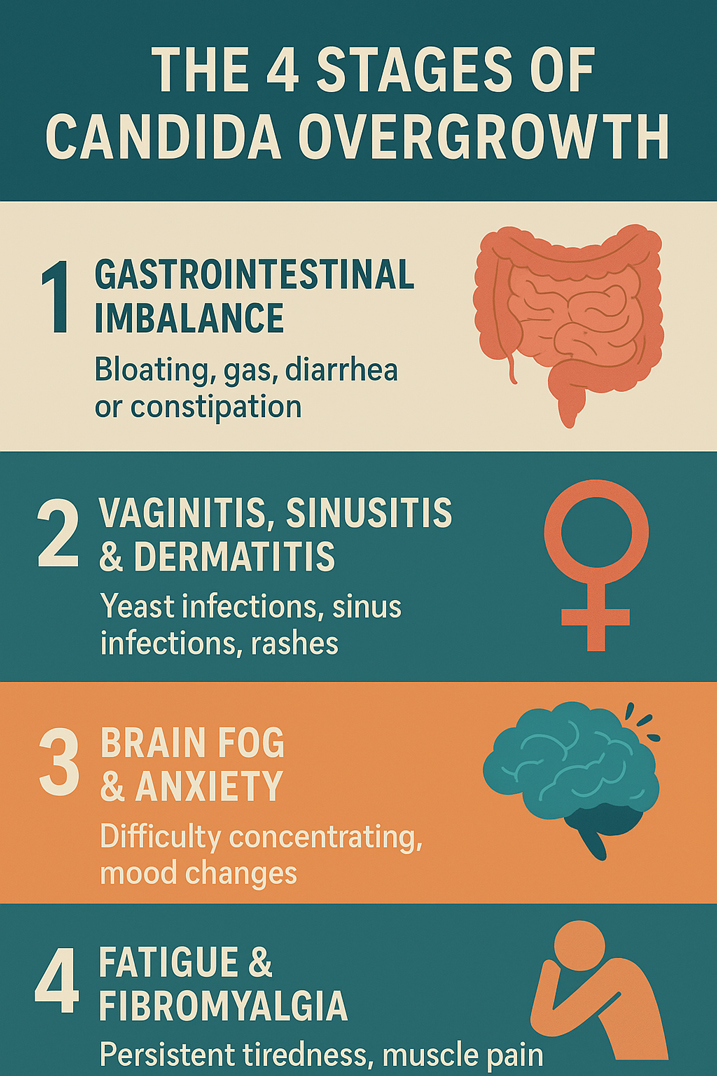 THE 4 STAGES OF CANDIDA OVERGROWTH

1 GASTROINTESTINAL IMBALANCE

Bloating, gas, diarrhea or constipation

2 VAGINITIS, SINUSITIS & DERMATITIS

Yeast infections, sinus infections, rashes

3 BRAIN FOG & ANXIETY

Difficulty concentrating, mood changes

4 FATIGUE & FIBROMYALGIA

Persistent tiredness, muscle pain