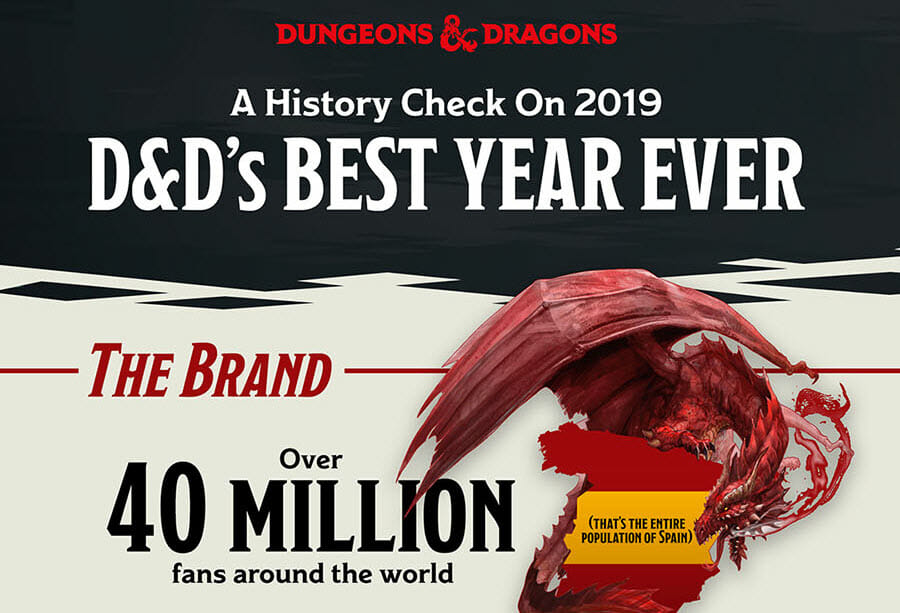 DUNGEONS & DRAGONS

A History Check On 2019

D&D's BEST YEAR EVER

THE BRAND

Over
40 MILLION
fans around the world

(THAT'S THE ENTIRE POPULATION OF SPAIN)