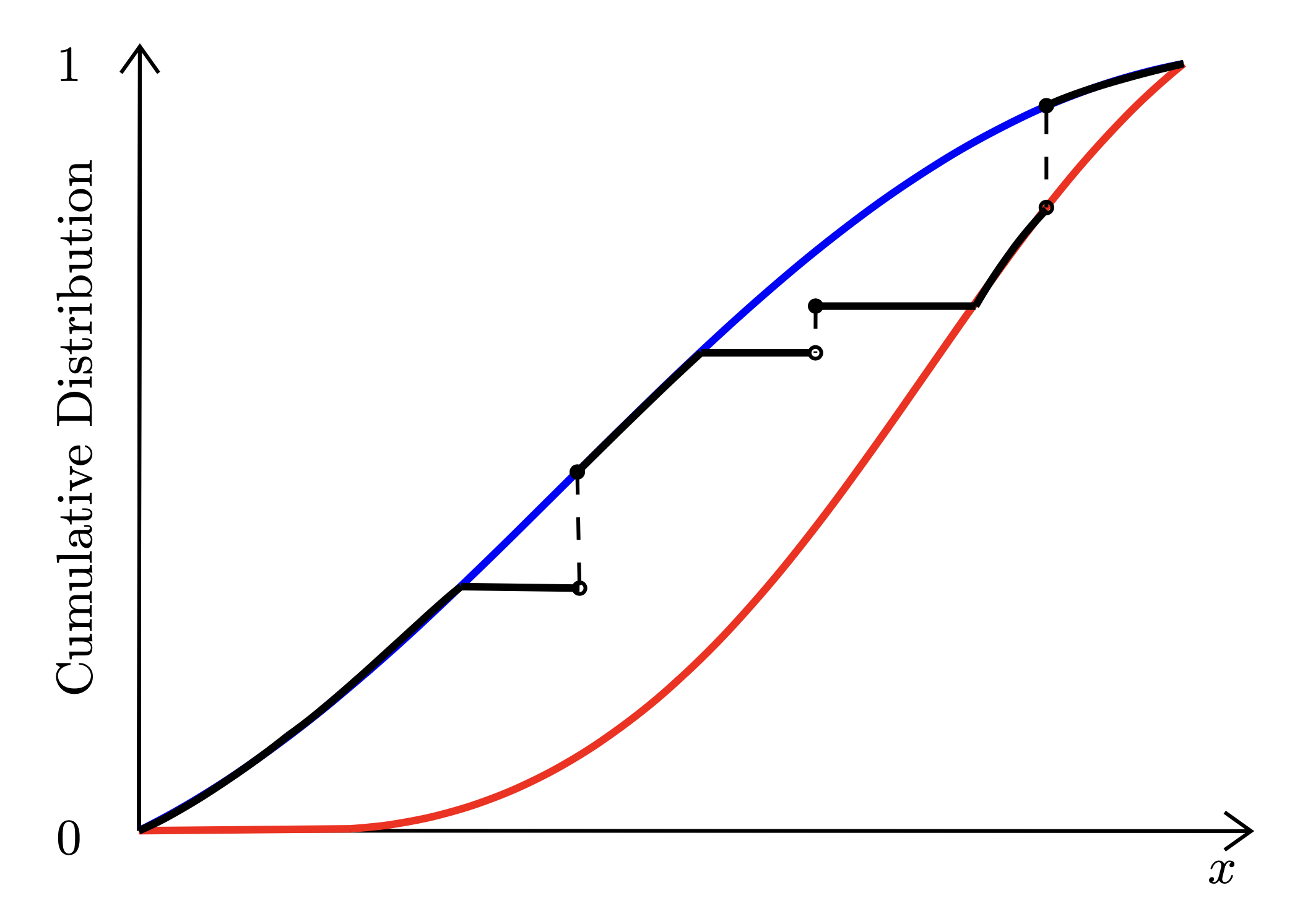 1
Cumulative Distribution
0
$x$