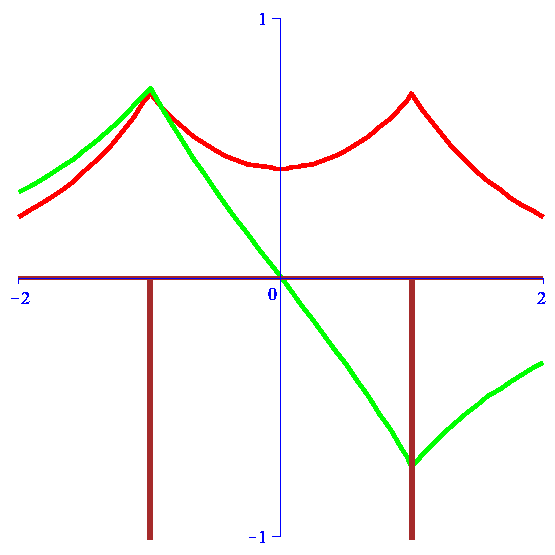 1
−2
0
2
−1