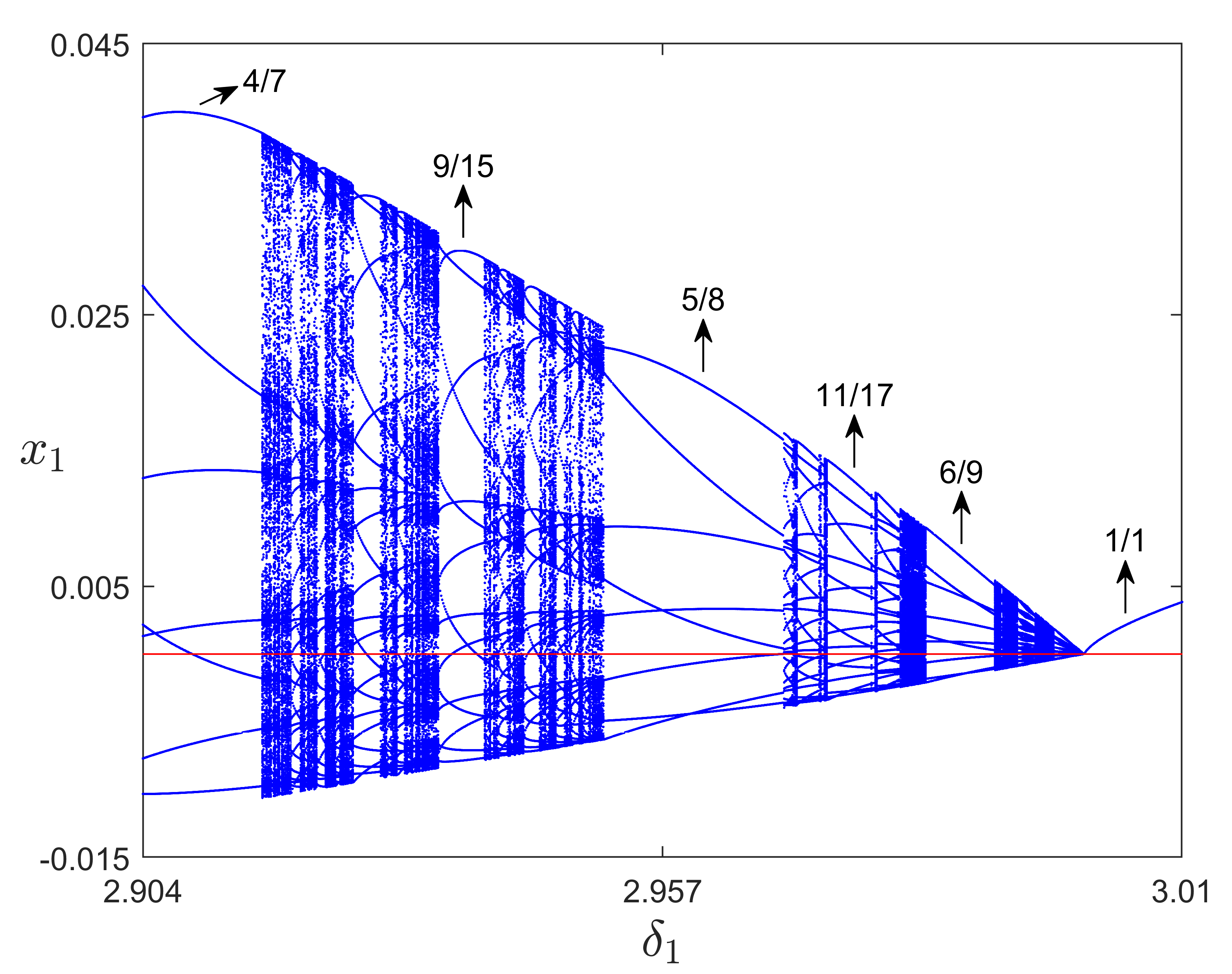 0.045
0.025
0.005
-0.015
$x_1$
4/7
9/15
5/8
11/17
6/9
1/1
2.904
2.957
3.01
$\delta_1$