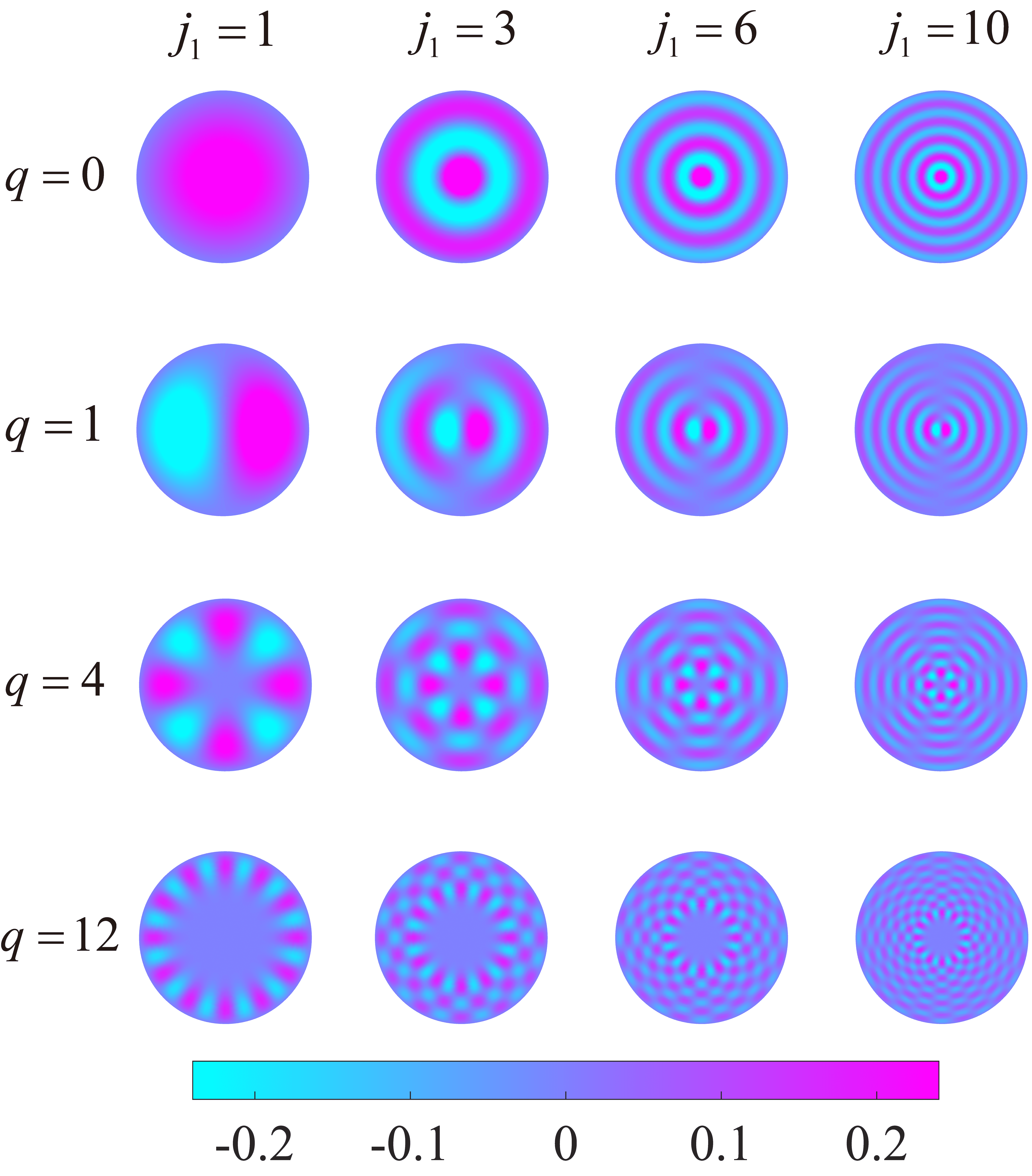 $j_1 = 1$ $j_1 = 3$ $j_1 = 6$ $j_1 = 10$

$q = 0$

$q = 1$

$q = 4$

$q = 12$

-0.2 -0.1 0 0.1 0.2