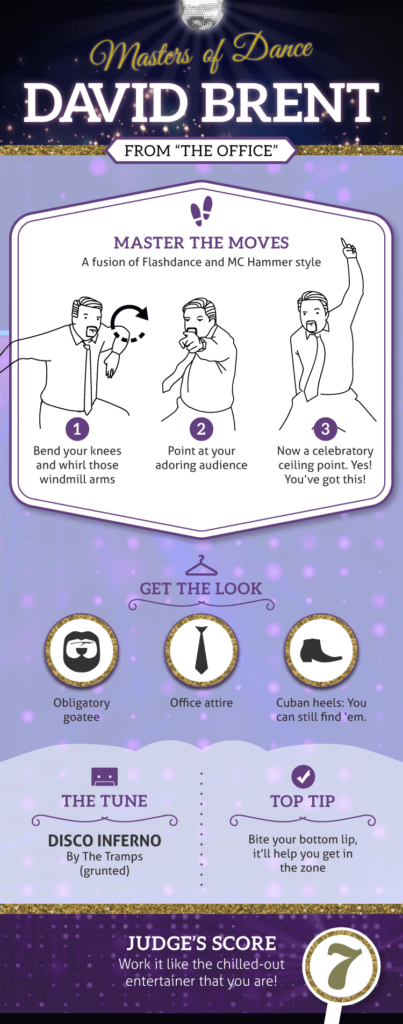 Masters of Dance

DAVID BRENT

FROM "THE OFFICE"

MASTER THE MOVES

A fusion of Flashdance and MC Hammer style

1
Bend your knees and whirl those windmill arms

2
Point at your adoring audience

3
Now a celebratory ceiling point. Yes! You've got this!

GET THE LOOK

Obligatory goatee

Office attire

Cuban heels: You can still find 'em.

THE TUNE

DISCO INFERNO
By The Tramps (grunted)

TOP TIP

Bite your bottom lip, it'll help you get in the zone

JUDGE'S SCORE

Work it like the chilled-out entertainer that you are!

7