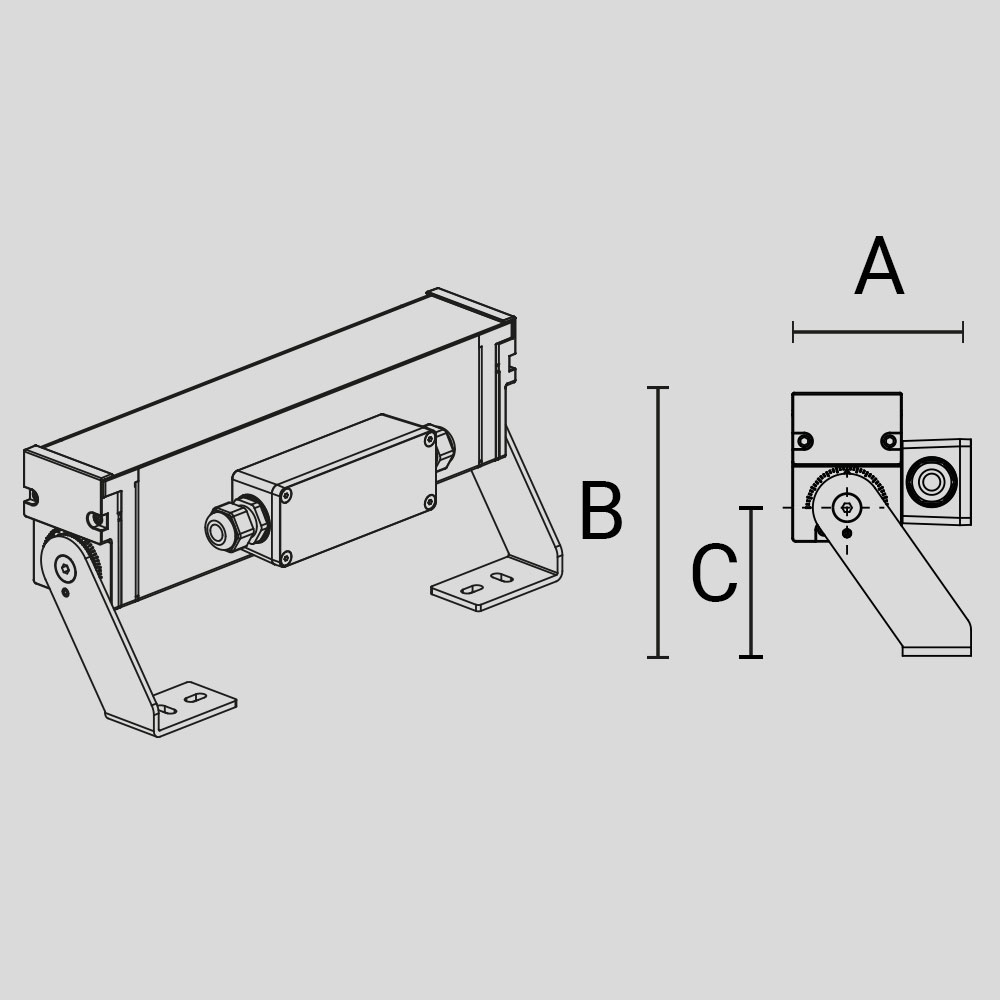 A
B
C