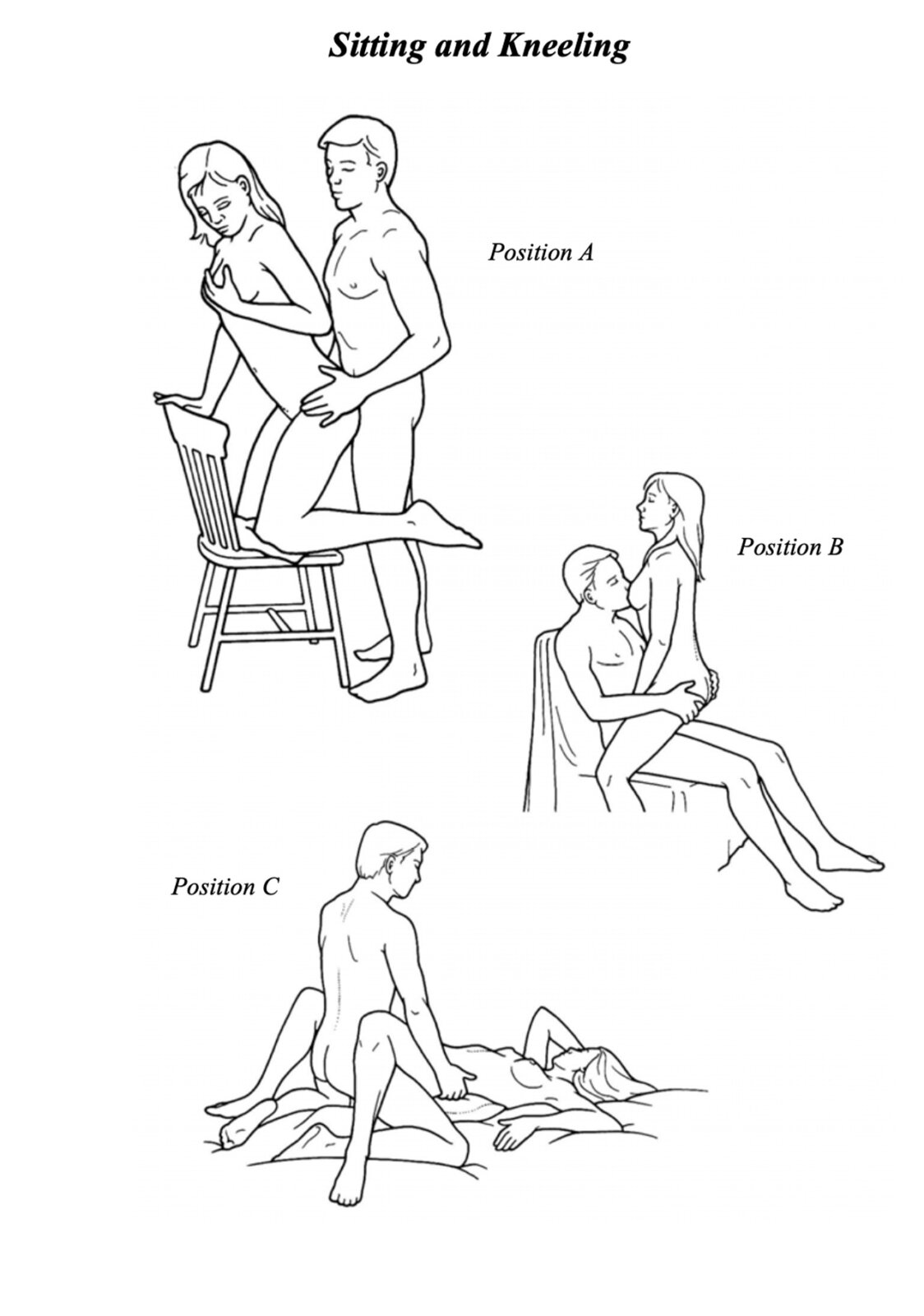 Sitting and Kneeling

Position A

Position B

Position C