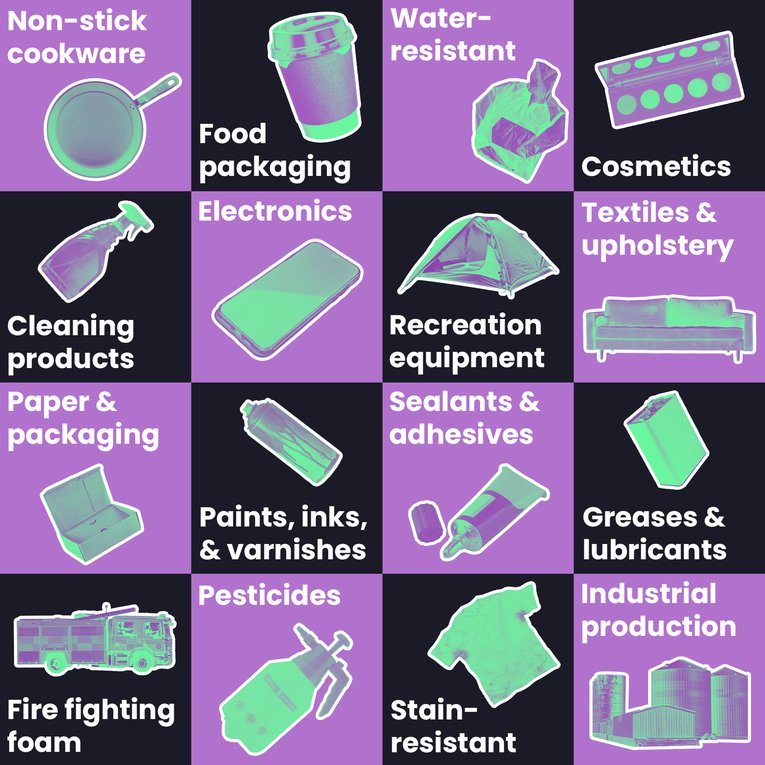 Non-stick cookware

Food packaging

Water-resistant

Cosmetics

Cleaning products

Electronics

Recreation equipment

Textiles & upholstery

Paper & packaging

Paints, inks, & varnishes

Sealants & adhesives

Greases & lubricants

Fire fighting foam

Pesticides

Stain-resistant

Industrial production