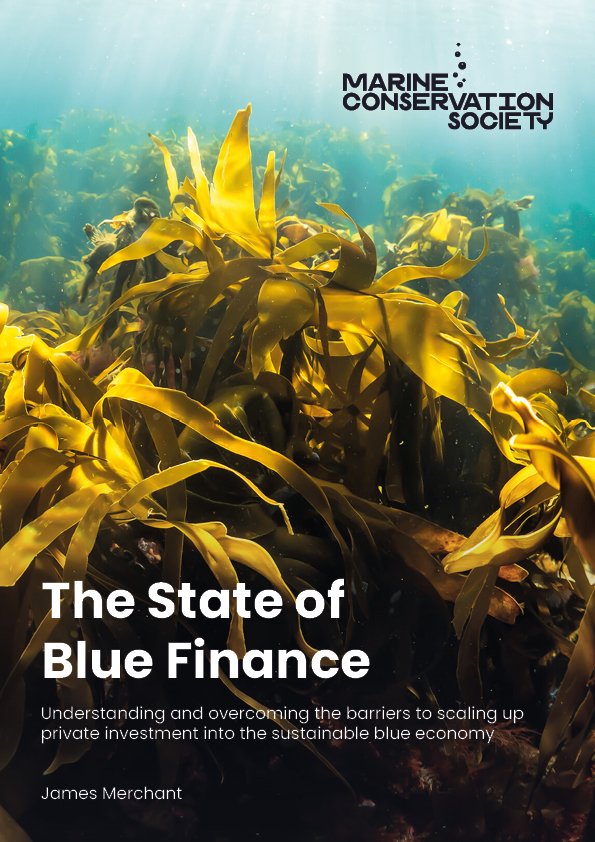 MARINE CONSERVATION SOCIETY

The State of Blue Finance

Understanding and overcoming the barriers to scaling up private investment into the sustainable blue economy

James Merchant