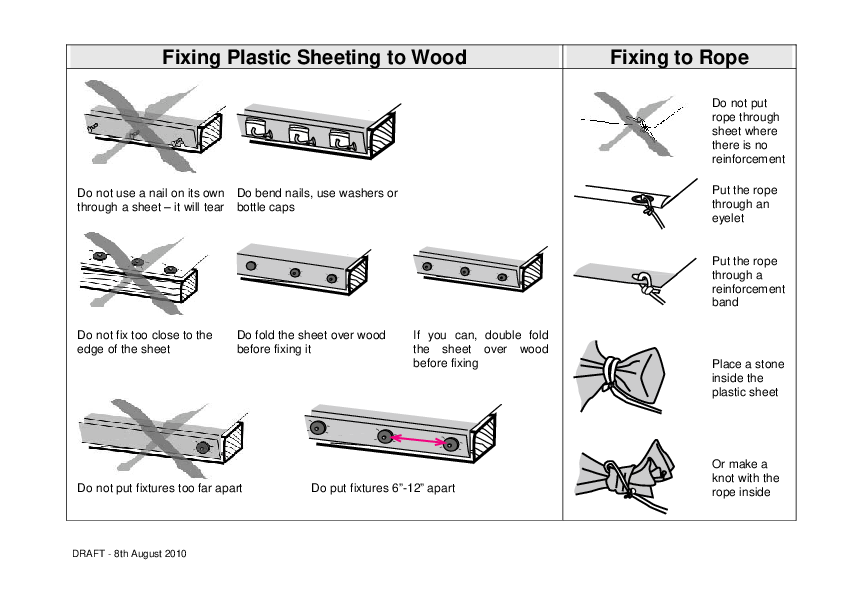 Fixing Plastic Sheeting to Wood

Do not use a nail on its own through a sheet – it will tear

Do bend nails, use washers or bottle caps

Do not fix too close to the edge of the sheet

Do fold the sheet over wood before fixing it

If you can, double fold the sheet over wood before fixing

Do not put fixtures too far apart

Do put fixtures 6"-12" apart

Fixing to Rope

Do not put rope through sheet where there is no reinforcement

Put the rope through an eyelet

Put the rope through a reinforcement band

Place a stone inside the plastic sheet

Or make a knot with the rope inside

DRAFT - 8th August 2010