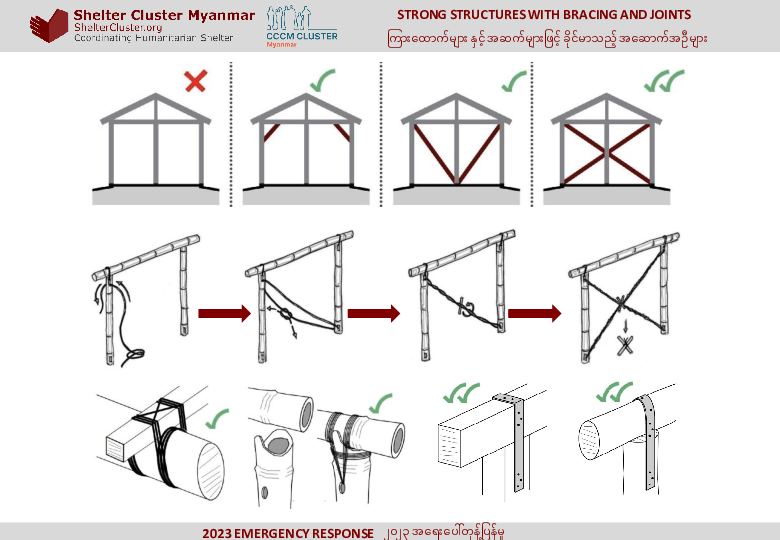 Shelter Cluster Myanmar
ShelterCluster.org
Coordinating Humanitarian Shelter

CCCM CLUSTER
Myanmar

STRONG STRUCTURES WITH BRACING AND JOINTS
ကြားထောက်များ နှင့် အဆက်များဖြင့် ခိုင်မာသည့် အဆောက်အဦများ

2023 EMERGENCY RESPONSE ၂၀၂၃ အရေးပေါ်တုန့်ပြန်မှု