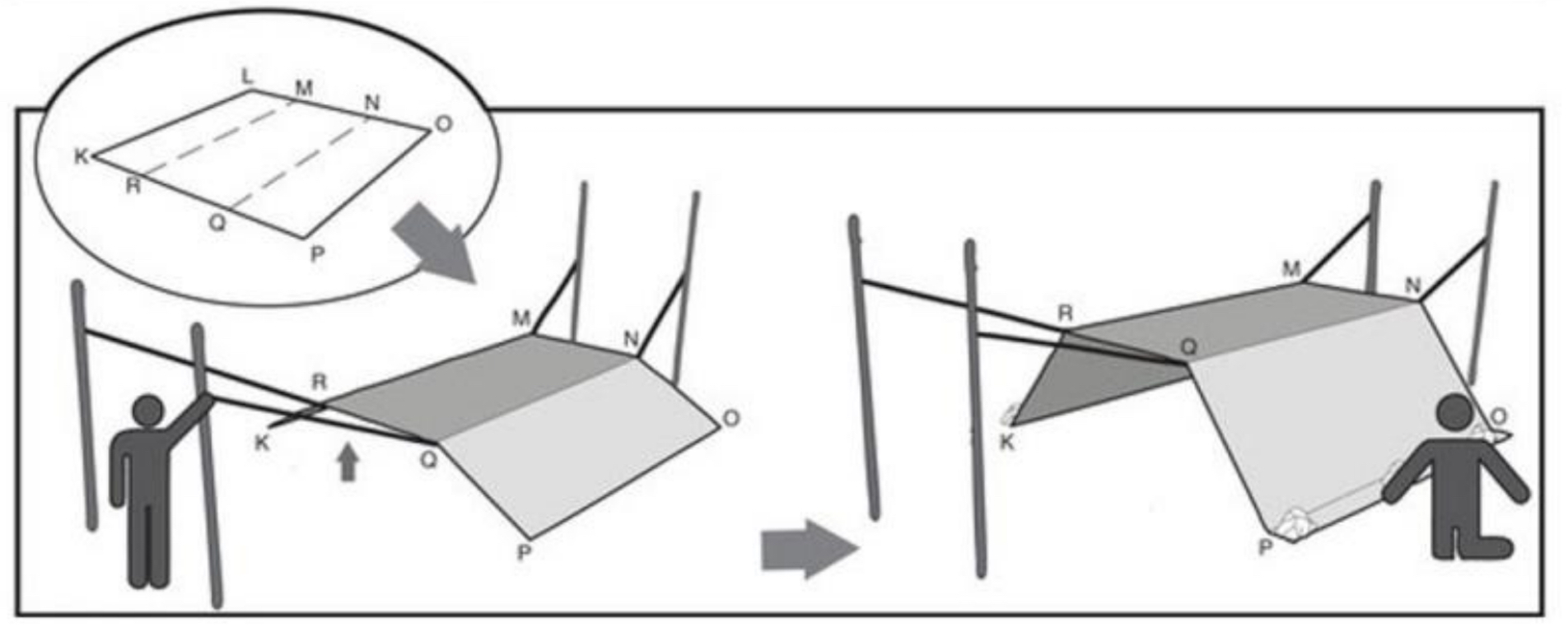 L M N O
K R Q P

M N R K Q O P

M N R Q K O P