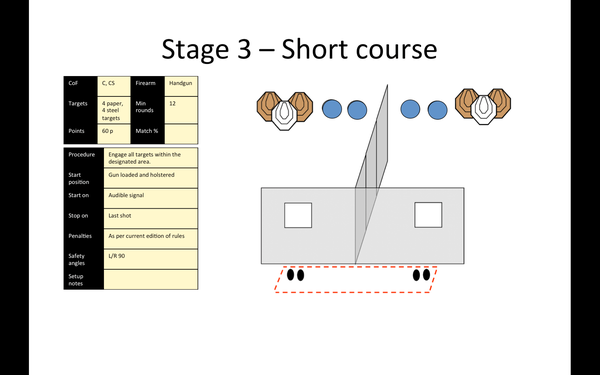 Stage 3 – Short course

| CoF | C, CS | Firearm | Handgun |
|---|---|---|---|
| Targets | 4 paper, 4 steel targets | Min rounds | 12 |
| Points | 60 p | Match % | |

| Procedure | Engage all targets within the designated area. |
|---|---|
| Start position | Gun loaded and holstered |
| Start on | Audible signal |
| Stop on | Last shot |
| Penalties | As per current edition of rules |
| Safety angles | L/R 90 |
| Setup notes | |