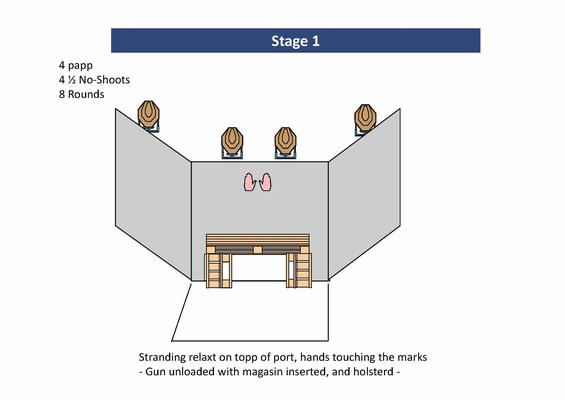 Stage 1

4 papp
4 ½ No-Shoots
8 Rounds

Stranding relaxt on topp of port, hands touching the marks
- Gun unloaded with magasin inserted, and holsterd -