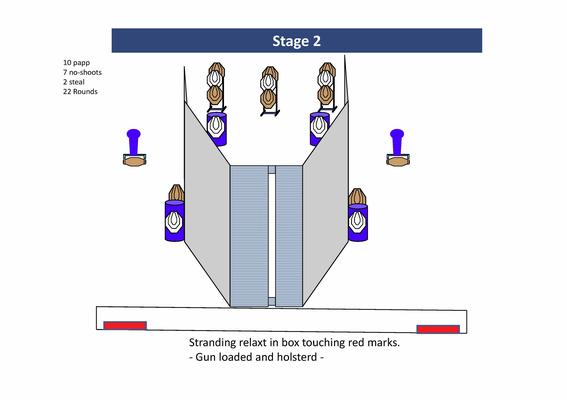 Stage 2

10 papp
7 no-shoots
2 steal
22 Rounds

Stranding relaxt in box touching red marks.
- Gun loaded and holsterd -