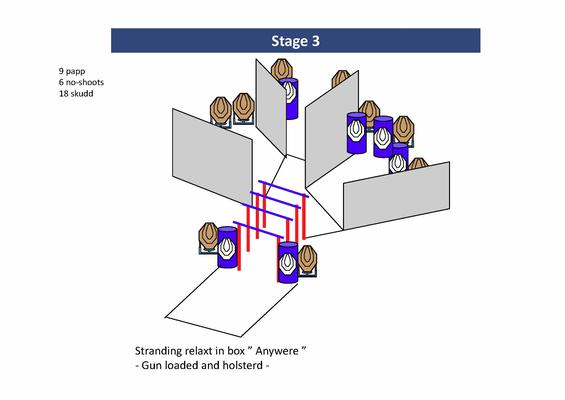 Stage 3

9 papp
6 no-shoots
18 skudd

Stranding relaxt in box " Anywere "
- Gun loaded and holsterd -