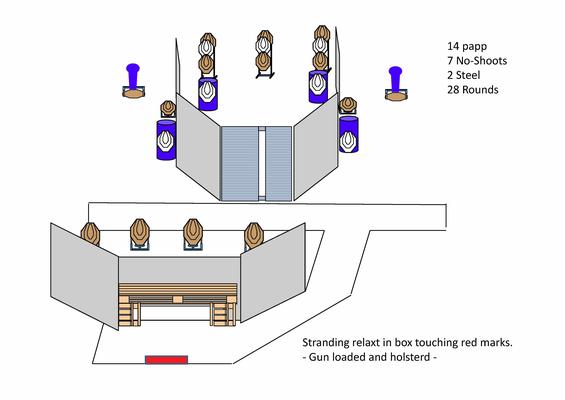 14 papp
7 No-Shoots
2 Steel
28 Rounds

Stranding relaxt in box touching red marks.
- Gun loaded and holsterd -