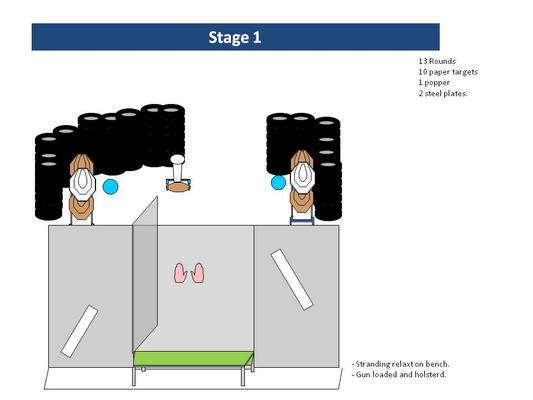 Stage 1

13 Rounds
10 paper targets
1 popper
2 steel plates.

- Stranding relaxt on bench.
- Gun loaded and holsterd.