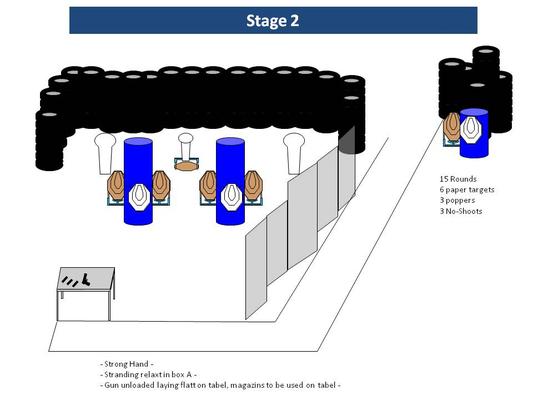 Stage 2

15 Rounds
6 paper targets
3 poppers
3 No-Shoots

- Strong Hand -
- Stranding relaxt in box A -
- Gun unloaded laying flatt on tabel, magazins to be used on tabel -