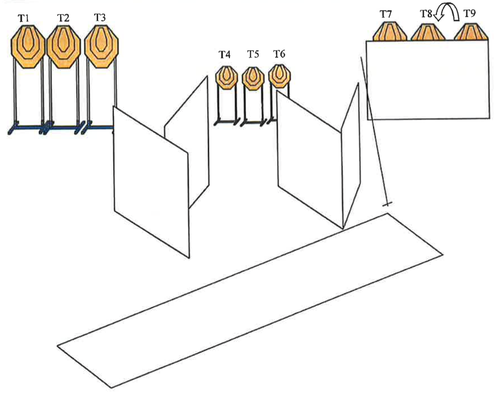 T1 T2 T3

T4 T5 T6

T7 T8 T9