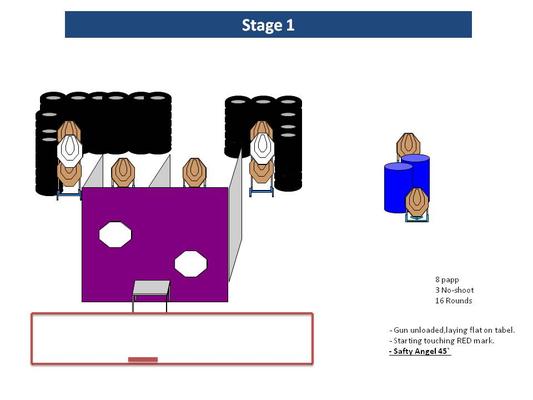 Stage 1

8 papp
3 No-shoot
16 Rounds

- Gun unloaded,laying flat on tabel.
- Starting touching RED mark.
- Safty Angel 45`