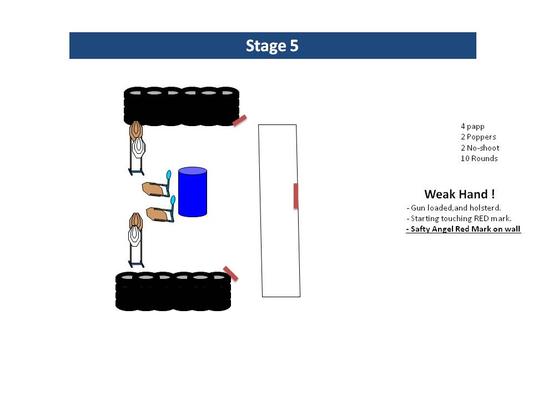 Stage 5

4 papp
2 Poppers
2 No-shoot
10 Rounds

Weak Hand !
- Gun loaded,and holsterd.
- Starting touching RED mark.
- Safty Angel Red Mark on wall