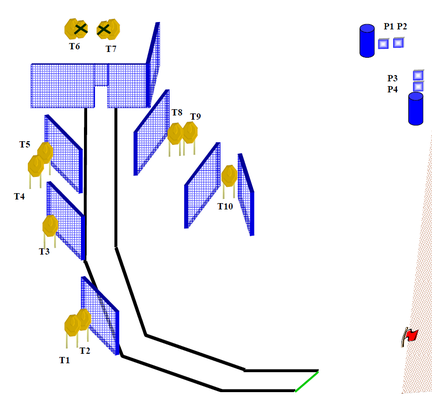 T6 T7

P1 P2

P3
P4

T8 T9

T5

T4

T10

T3

T2
T1