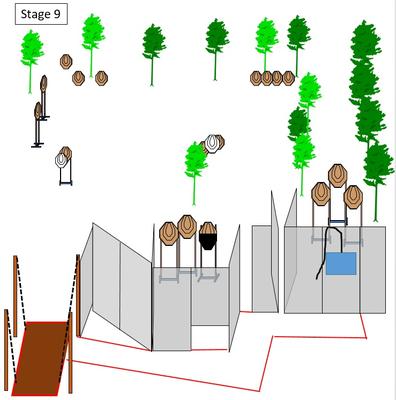 Stage 9