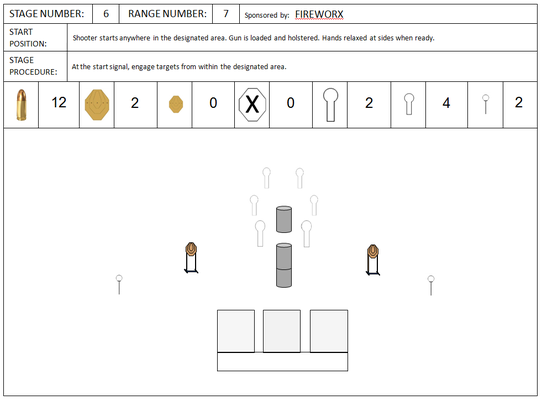 | STAGE NUMBER: | 6 | RANGE NUMBER: | 7 | Sponsored by: FIREWORX |
|---|---|---|---|---|

| START POSITION: | Shooter starts anywhere in the designated area. Gun is loaded and holstered. Hands relaxed at sides when ready. |
|---|---|
| STAGE PROCEDURE: | At the start signal, engage targets from within the designated area. |

| | 12 | | 2 | | 0 | X | 0 | | 2 | | 4 | | 2 |
|---|---|---|---|---|---|---|---|---|---|---|---|---|---|