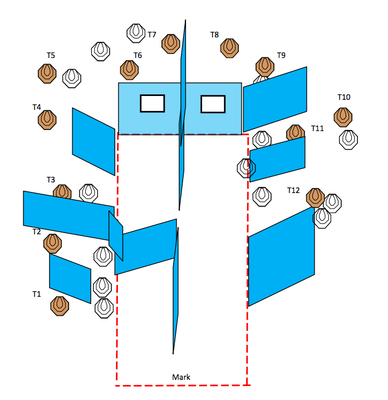 T7
T8
T5
T6
T9
T10
T4
T11
T3
T12
T2
T1
Mark