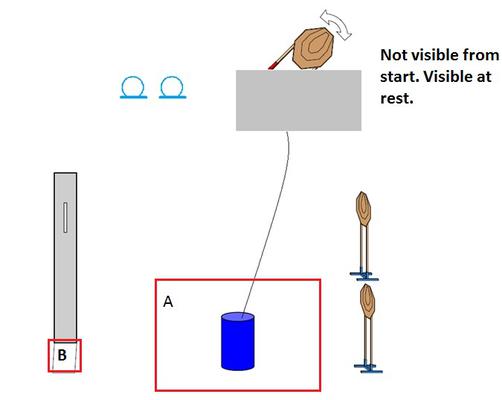 Not visible from start. Visible at rest.

A

B