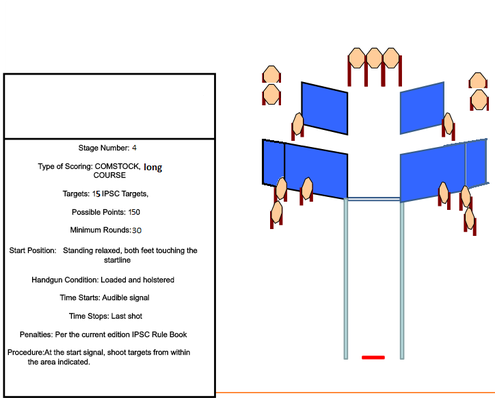 Stage Number: 4

Type of Scoring: COMSTOCK, long COURSE

Targets: 15 IPSC Targets,

Possible Points: 150

Minimum Rounds: 30

Start Position: Standing relaxed, both feet touching the startline

Handgun Condition: Loaded and holstered

Time Starts: Audible signal

Time Stops: Last shot

Penalties: Per the current edition IPSC Rule Book

Procedure:At the start signal, shoot targets from within the area indicated.