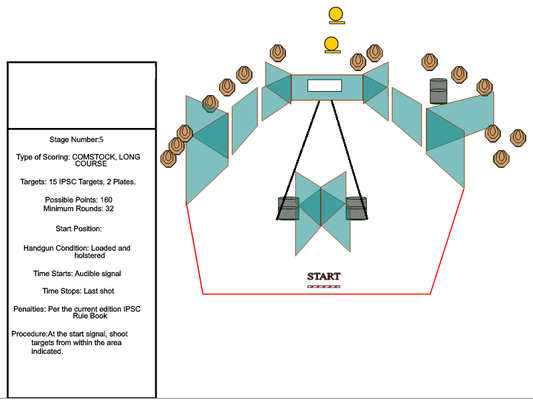 Stage Number:5

Type of Scoring: COMSTOCK, LONG COURSE

Targets: 15 IPSC Targets, 2 Plates.

Possible Points: 160
Minimum Rounds: 32

Start Position:

Handgun Condition: Loaded and holstered

Time Starts: Audible signal

Time Stops: Last shot

Penalties: Per the current edition IPSC Rule Book

Procedure:At the start signal, shoot targets from within the area indicated.

START