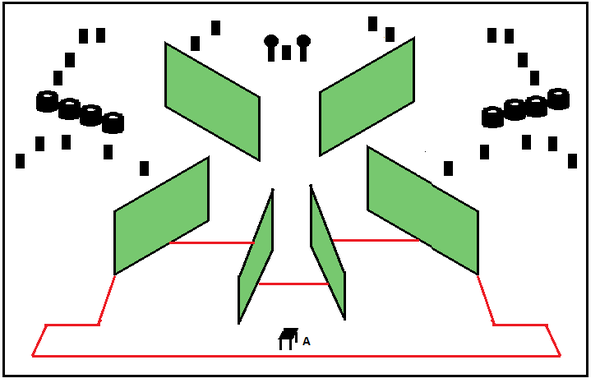 A