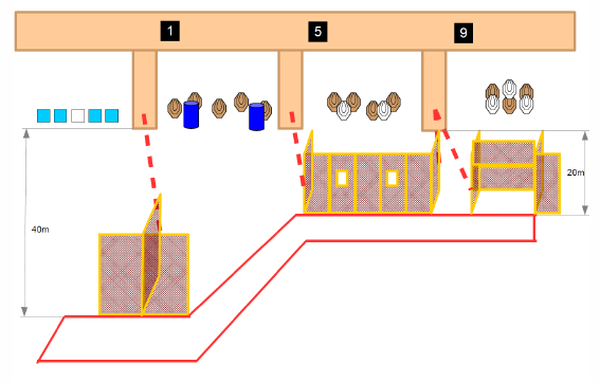 1
5
9
20m
40m